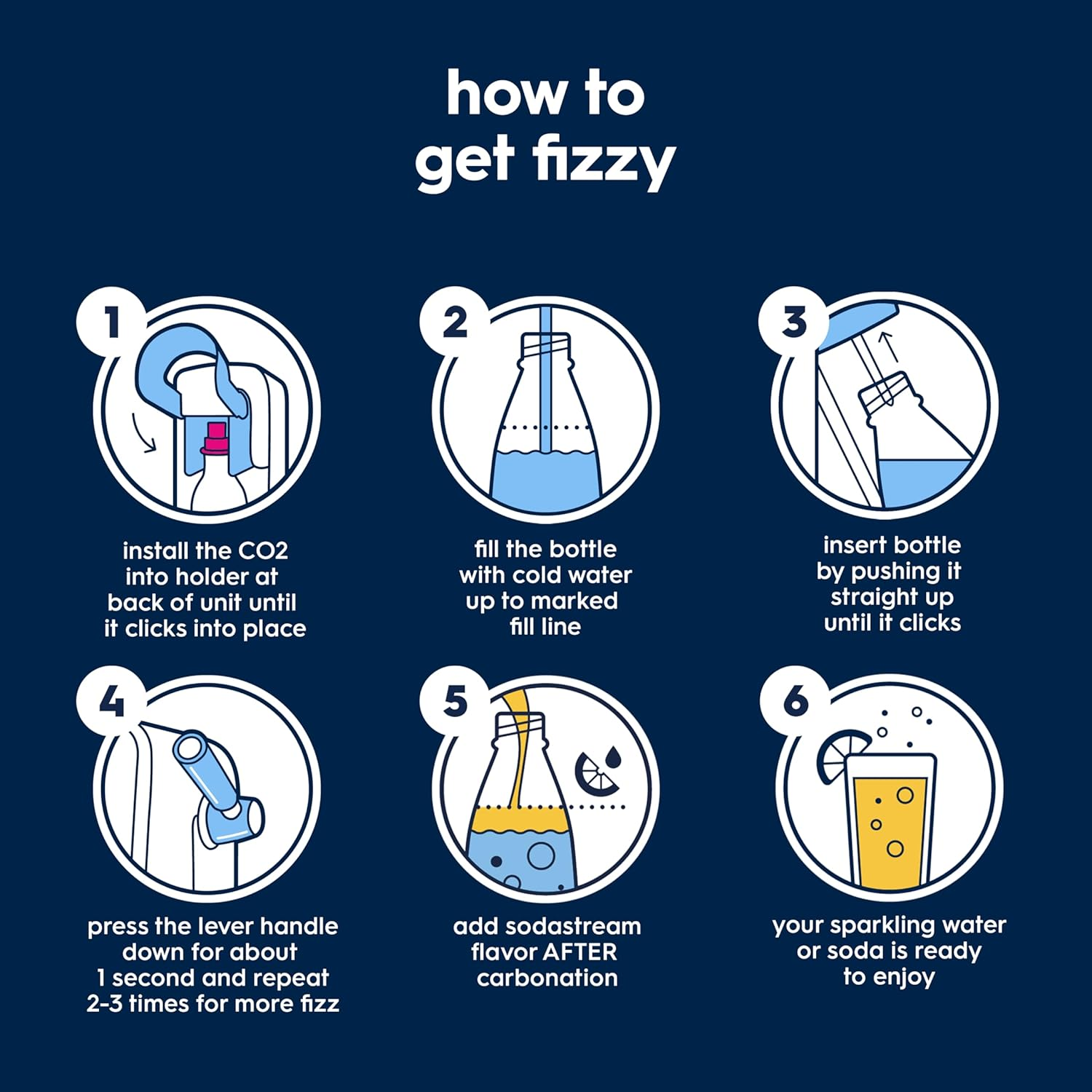 how to get fizzy

1

install the CO2 into holder at back of unit until it clicks into place

2

fill the bottle with cold water up to marked fill line

3

insert bottle by pushing it straight up until it clicks

4

press the lever handle down for about 1 second and repeat 2-3 times for more fizz

5

add sodastream flavor AFTER carbonation

6

your sparkling water or soda is ready to enjoy